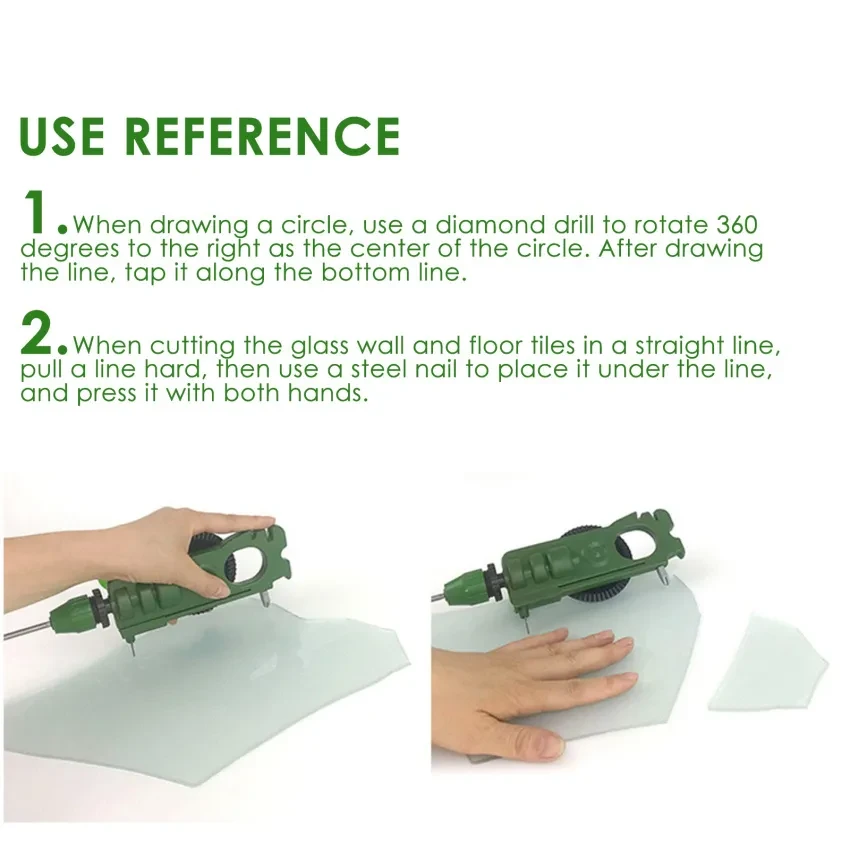 USE REFERENCE

1. When drawing a circle, use a diamond drill to rotate 360 degrees to the right as the center of the circle. After drawing the line, tap it along the bottom line.

2. When cutting the glass wall and floor tiles in a straight line, pull a line hard, then use a steel nail to place it under the line, and press it with both hands.