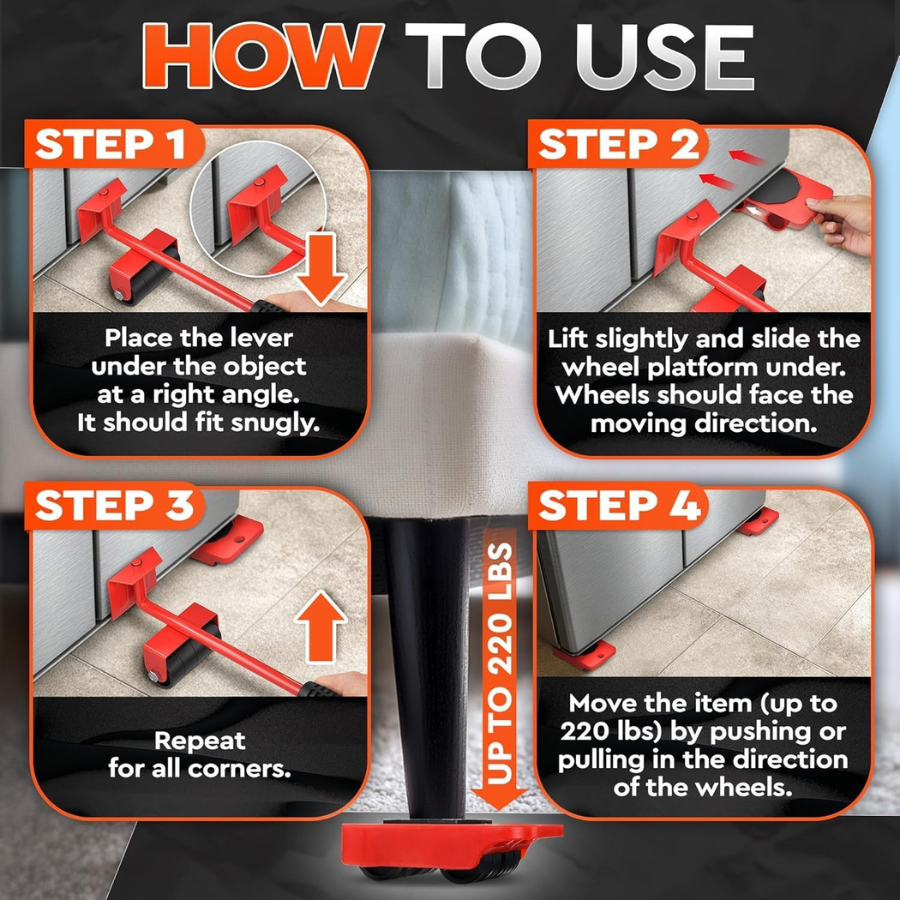 HOW TO USE

STEP 1

Place the lever under the object at a right angle. It should fit snugly.

STEP 2

Lift slightly and slide the wheel platform under. Wheels should face the moving direction.

STEP 3

Repeat for all corners.

UP TO 220 LBS

STEP 4

Move the item (up to 220 lbs) by pushing or pulling in the direction of the wheels.