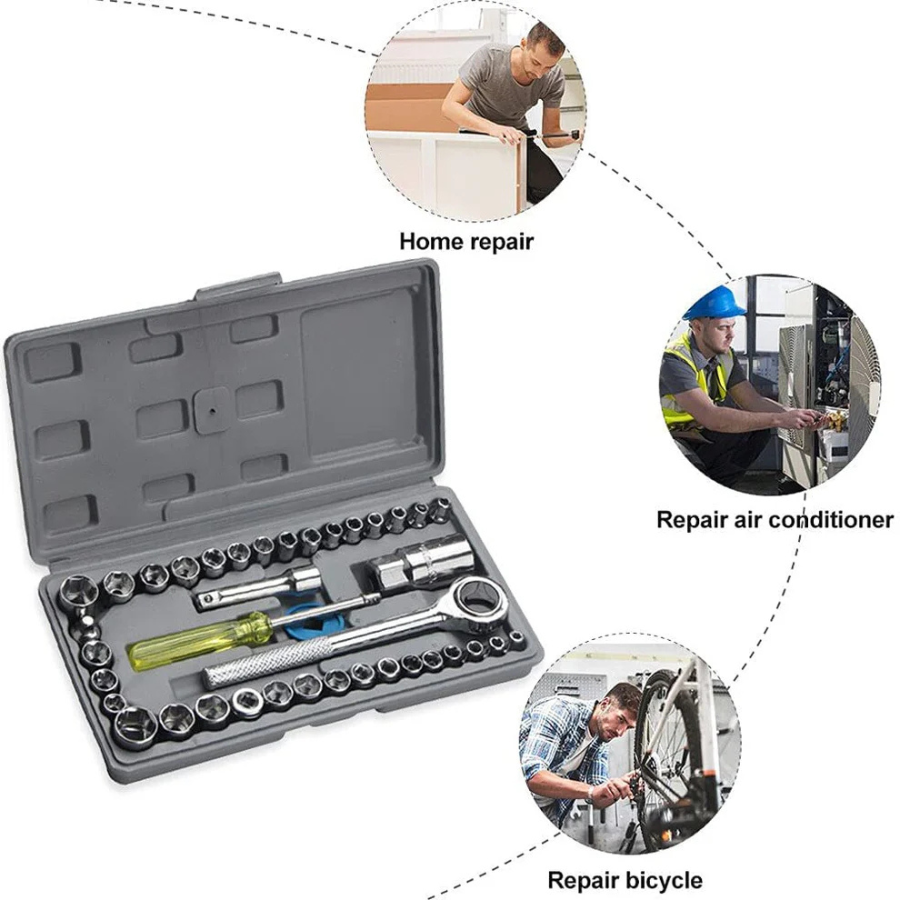 Home repair

Repair air conditioner

Repair bicycle